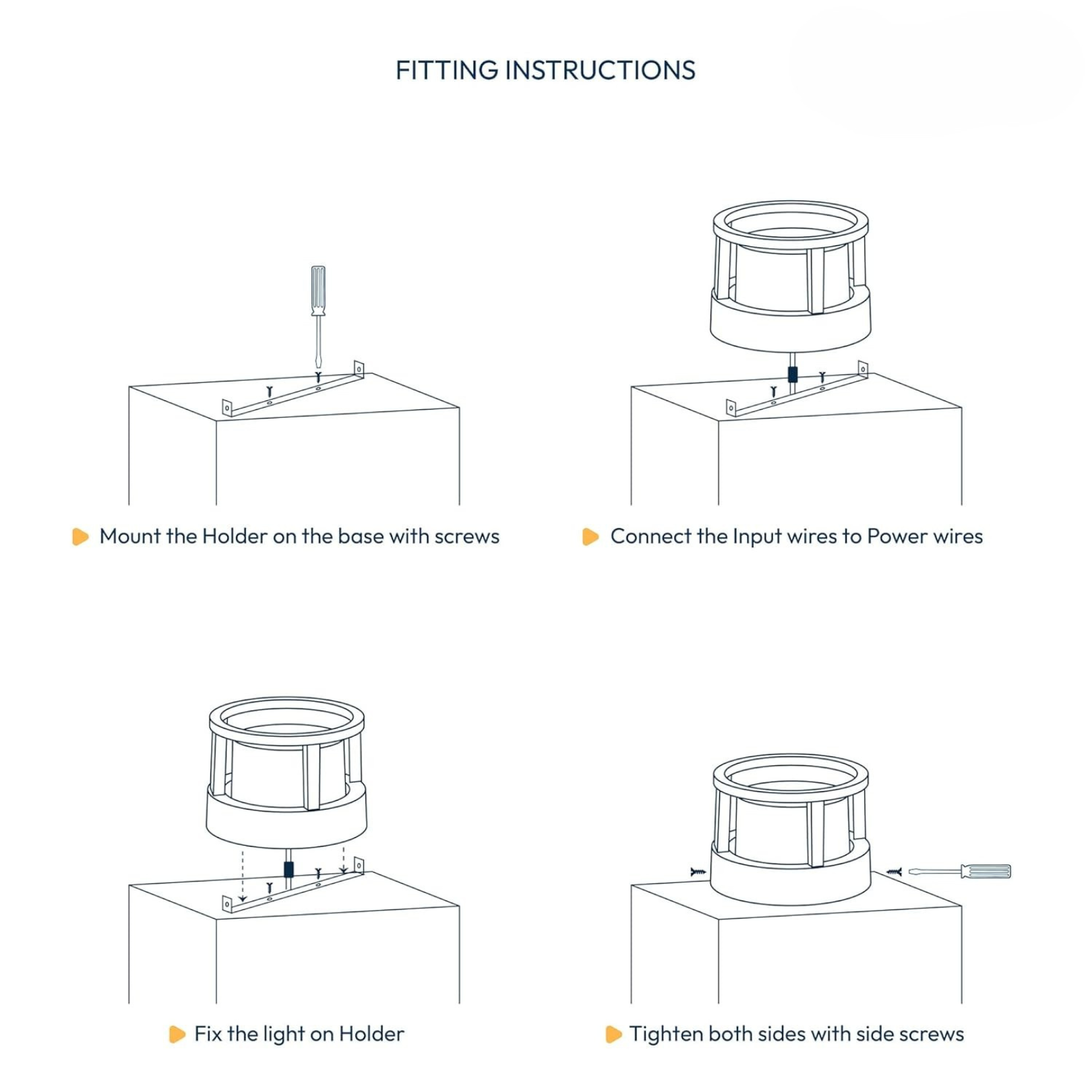 FITTING INSTRUCTIONS

Mount the Holder on the base with screws

Connect the Input wires to Power wires

Fix the light on Holder

Tighten both sides with side screws