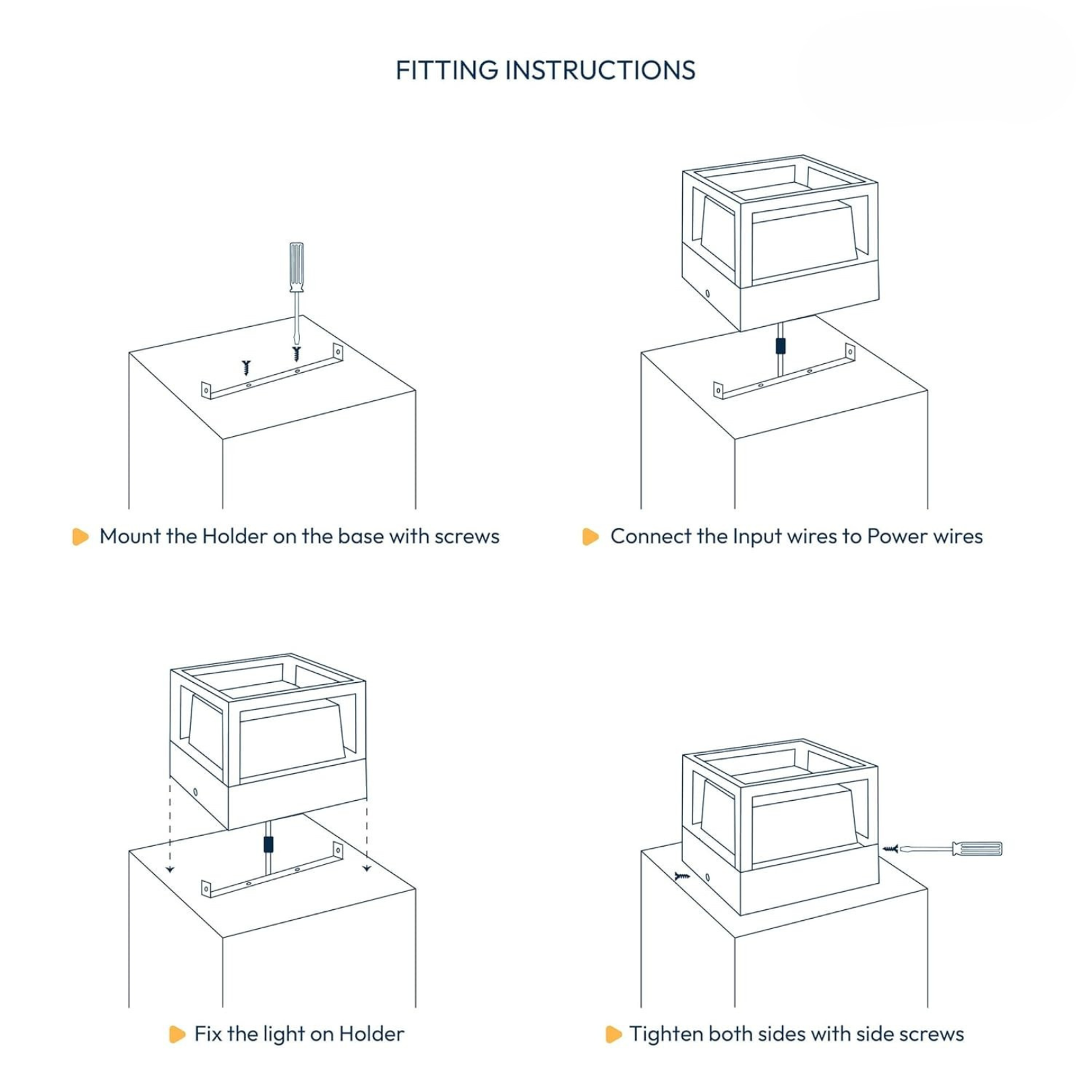 FITTING INSTRUCTIONS

Mount the Holder on the base with screws

Connect the Input wires to Power wires

Fix the light on Holder

Tighten both sides with side screws